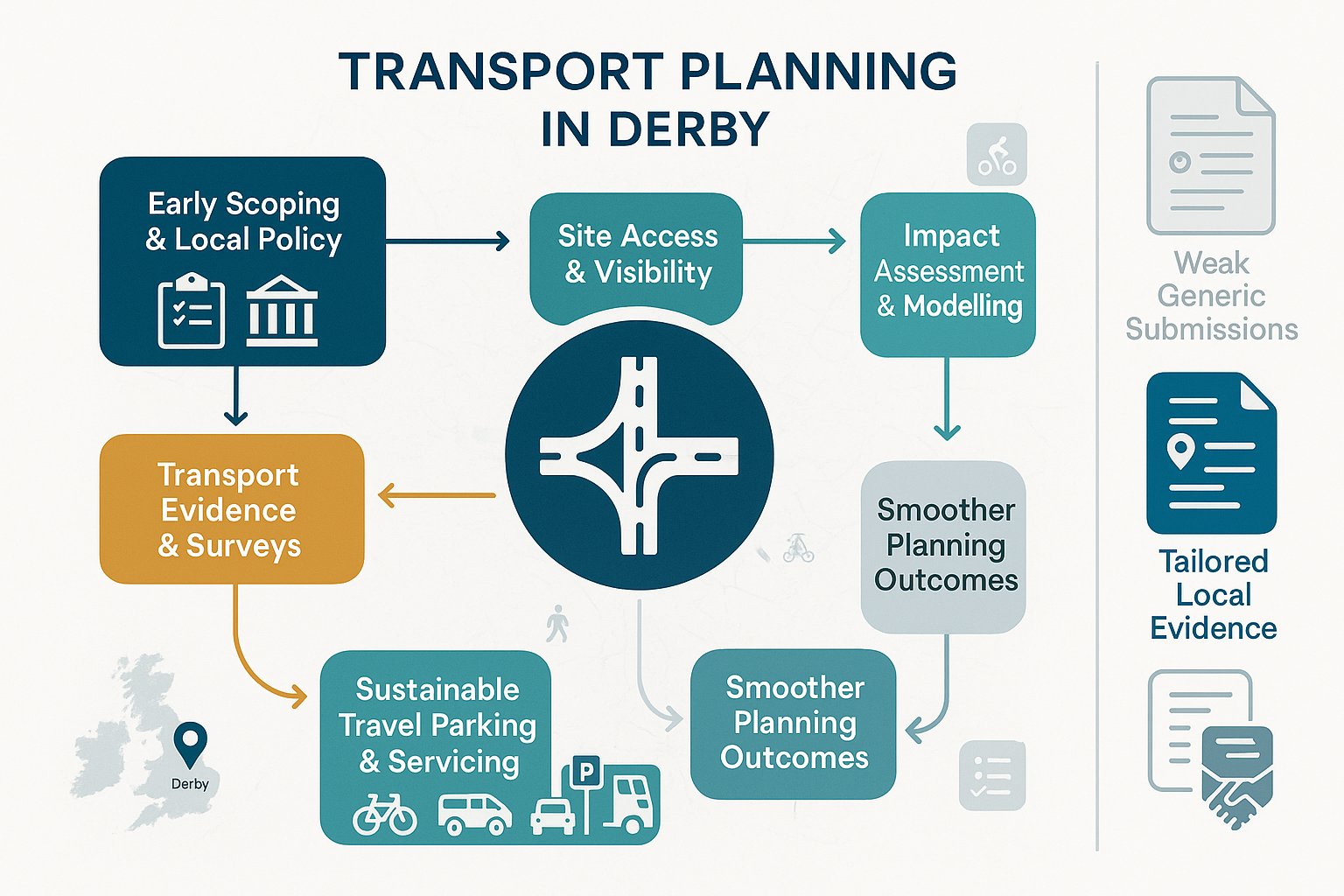 TRANSPORT PLANNING IN DERBY

Early Scoping & Local Policy

Site Access & Visibility

Impact Assessment & Modelling

Transport Evidence & Surveys

Smoother Planning Outcomes

Sustainable Travel Parking & Servicing

P

Smoother Planning Outcomes

Derby

Weak Generic Submissions

Tailored Local Evidence